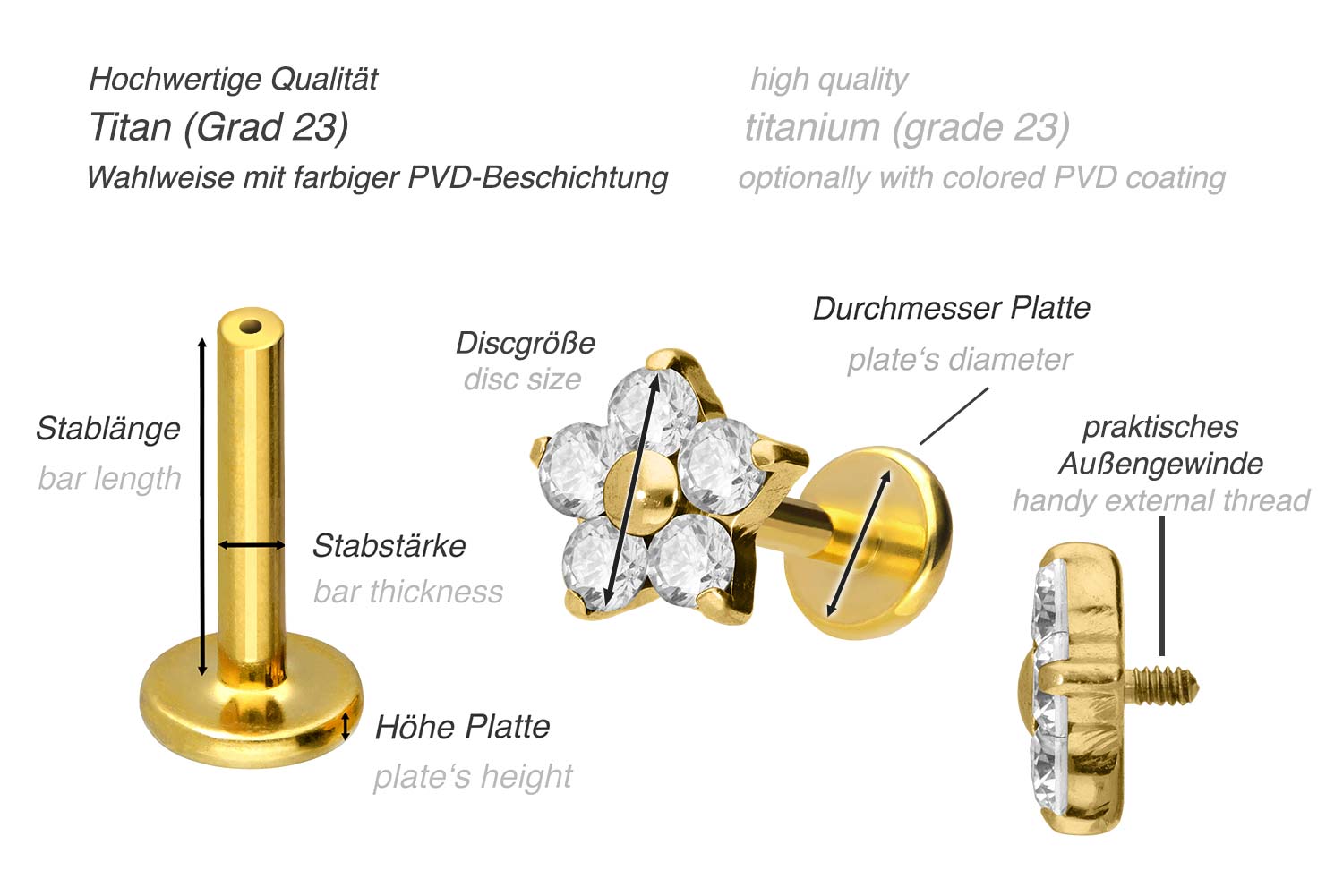 Hochwertige Qualität
Titan (Grad 23)
Wahlweise mit farbiger PVD-Beschichtung

high quality
titanium (grade 23)
optionally with colored PVD coating

Stablänge
bar length

Stabstärke
bar thickness

Höhe Platte
plate's height

Discgröße
disc size

Durchmesser Platte
plate's diameter

praktisches Außengewinde
handy external thread