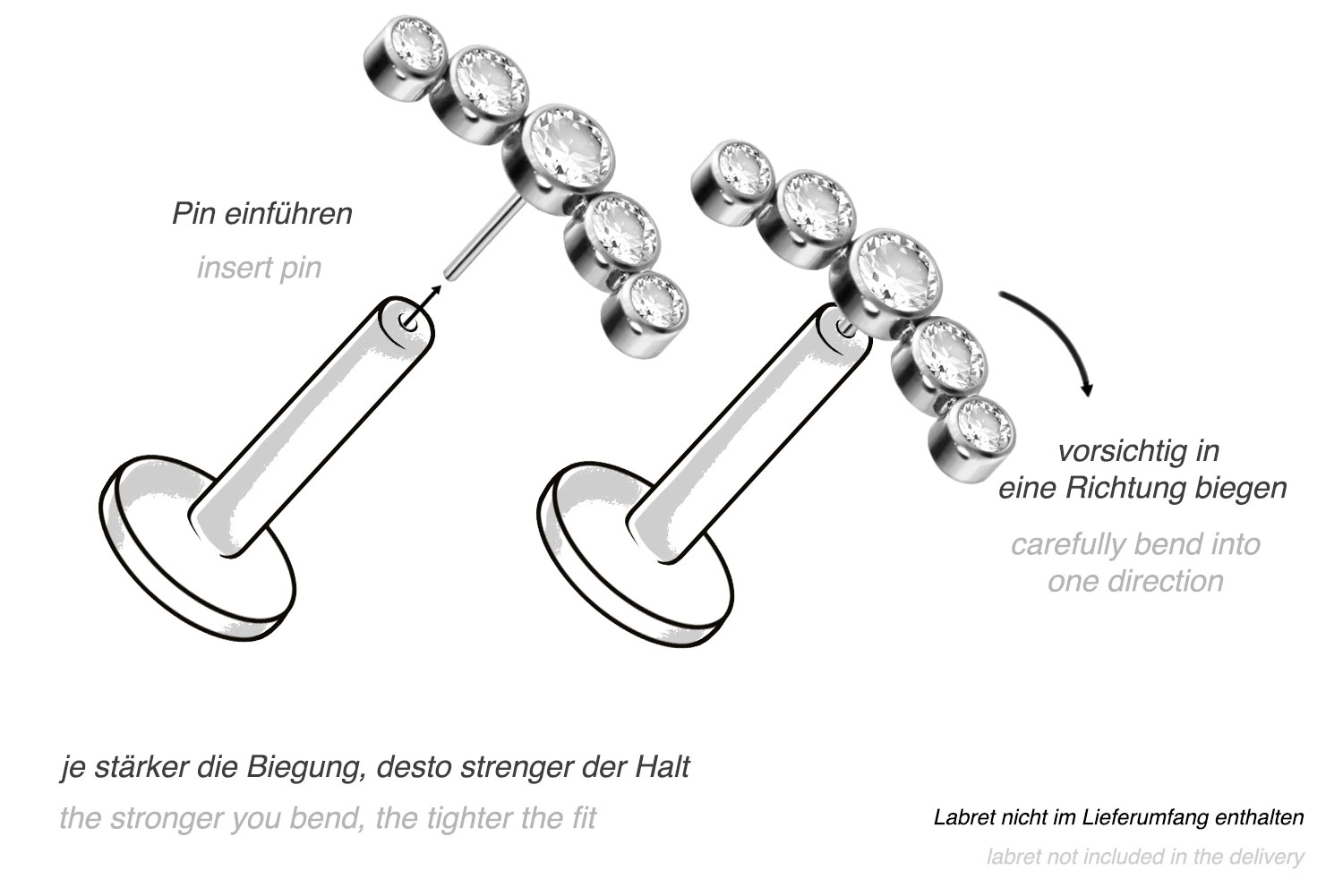 Pin einführen

insert pin

vorsichtig in eine Richtung biegen

carefully bend into one direction

je stärker die Biegung, desto strenger der Halt

the stronger you bend, the tighter the fit

Labret nicht im Lieferumfang enthalten

labret not included in the delivery