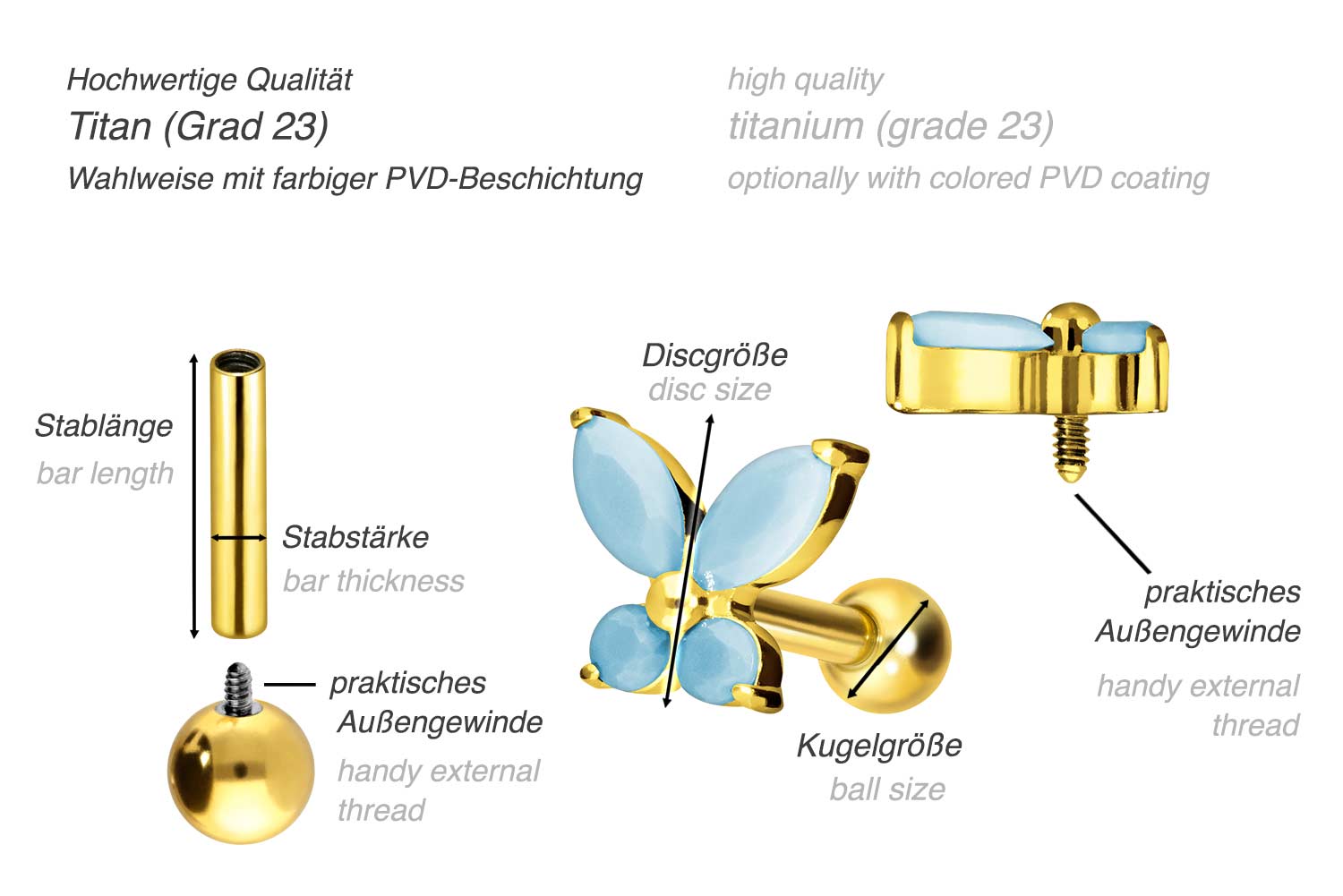 Hochwertige Qualität
Titan (Grad 23)
Wahlweise mit farbiger PVD-Beschichtung

high quality
titanium (grade 23)
optionally with colored PVD coating

Stablänge
bar length

Stabstärke
bar thickness

praktisches
Außengewinde
handy external
thread

Discgröße
disc size

Kugelgröße
ball size

praktisches
Außengewinde
handy external
thread