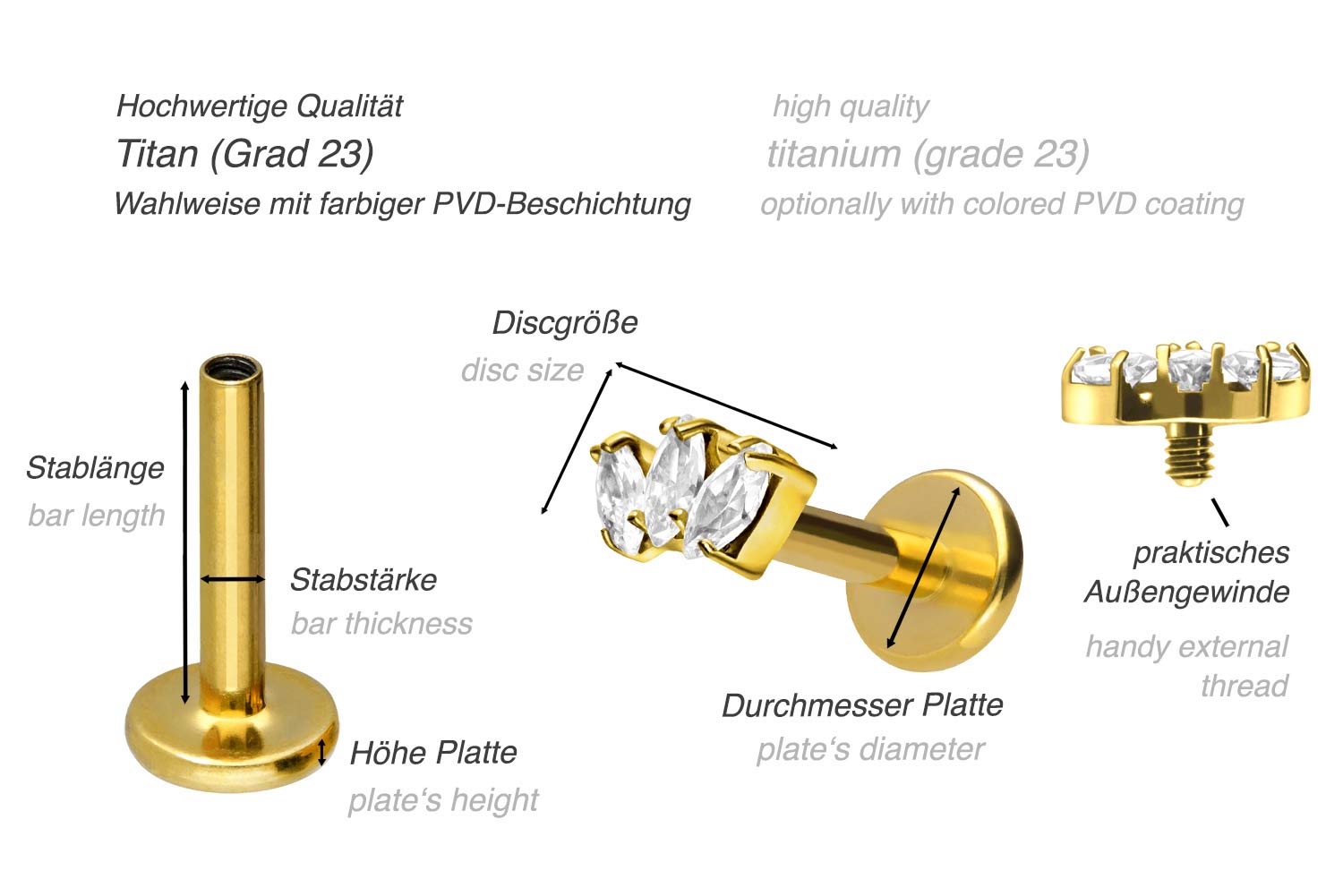 Hochwertige Qualität
Titan (Grad 23)
Wahlweise mit farbiger PVD-Beschichtung

high quality
titanium (grade 23)
optionally with colored PVD coating

Stablänge
bar length

Stabstärke
bar thickness

Höhe Platte
plate's height

Discgröße
disc size

Durchmesser Platte
plate's diameter

praktisches Außengewinde

handy external thread