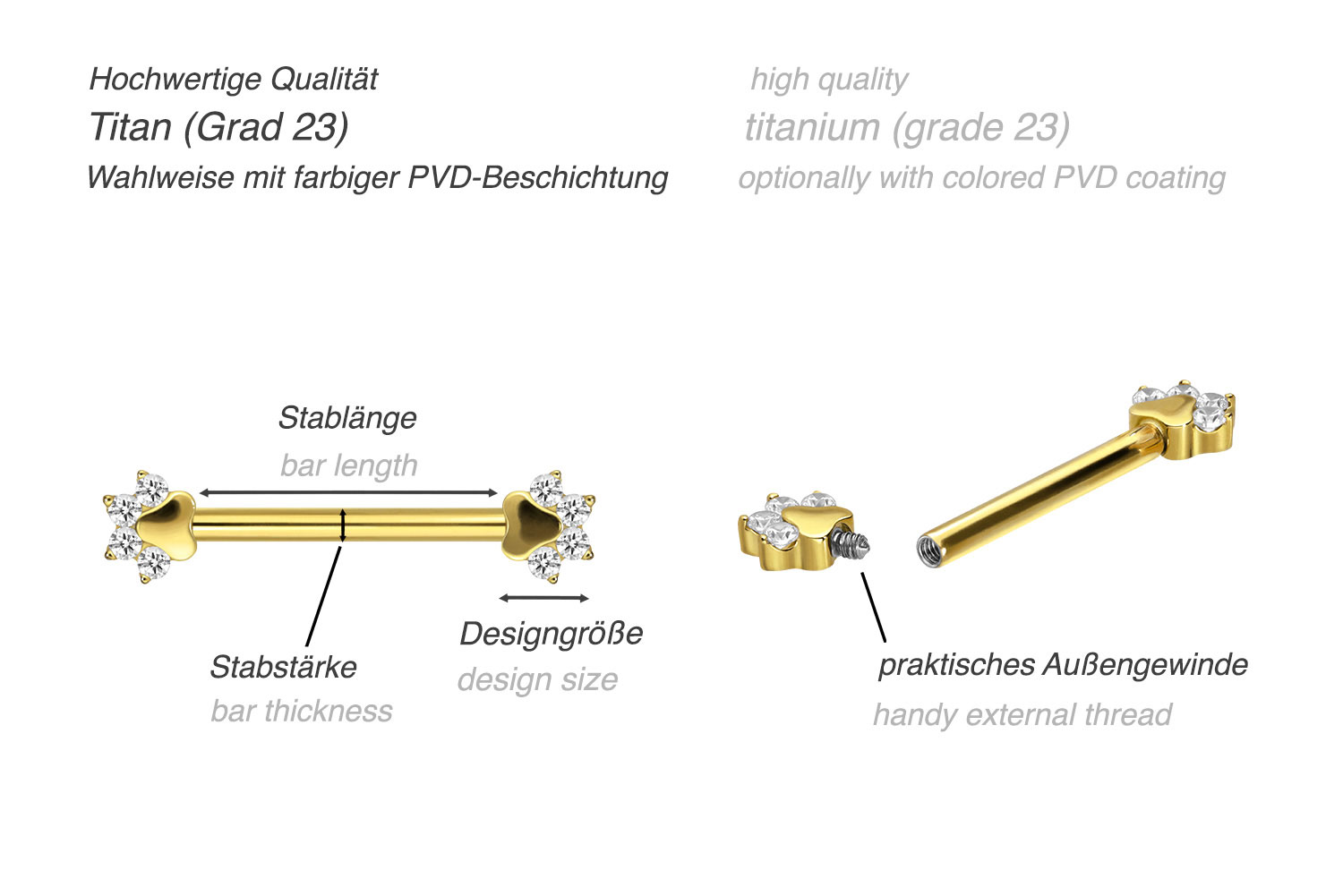 Hochwertige Qualität
Titan (Grad 23)
Wahlweise mit farbiger PVD-Beschichtung

high quality
titanium (grade 23)
optionally with colored PVD coating

Stablänge
bar length

Stabstärke
bar thickness

Designgröße
design size

praktisches Außengewinde
handy external thread