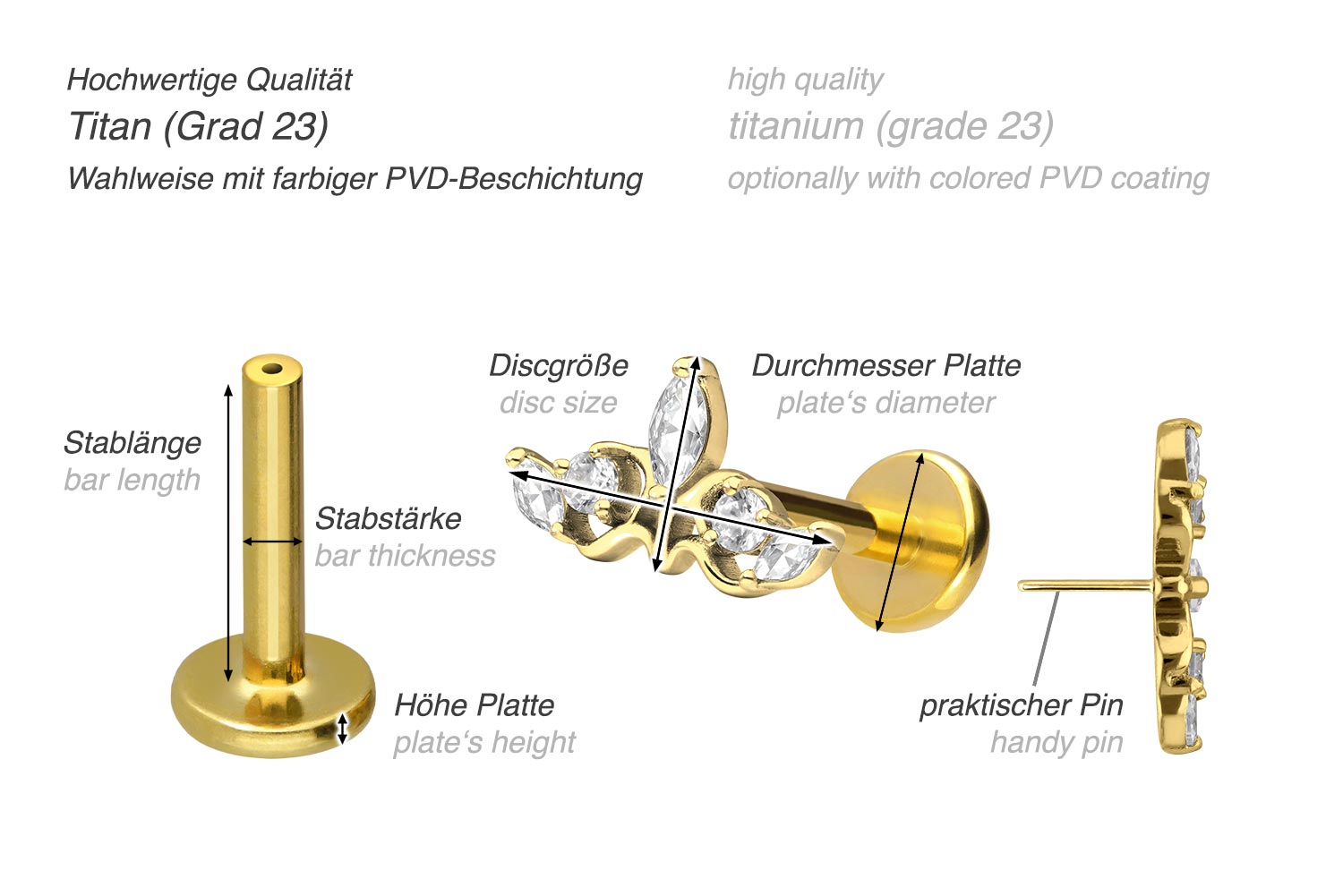 Hochwertige Qualität
Titan (Grad 23)
Wahlweise mit farbiger PVD-Beschichtung

high quality
titanium (grade 23)
optionally with colored PVD coating

Stablänge
bar length

Stabstärke
bar thickness

Höhe Platte
plate‘s height

Discgröße
disc size

Durchmesser Platte
plate‘s diameter

praktischer Pin
handy pin